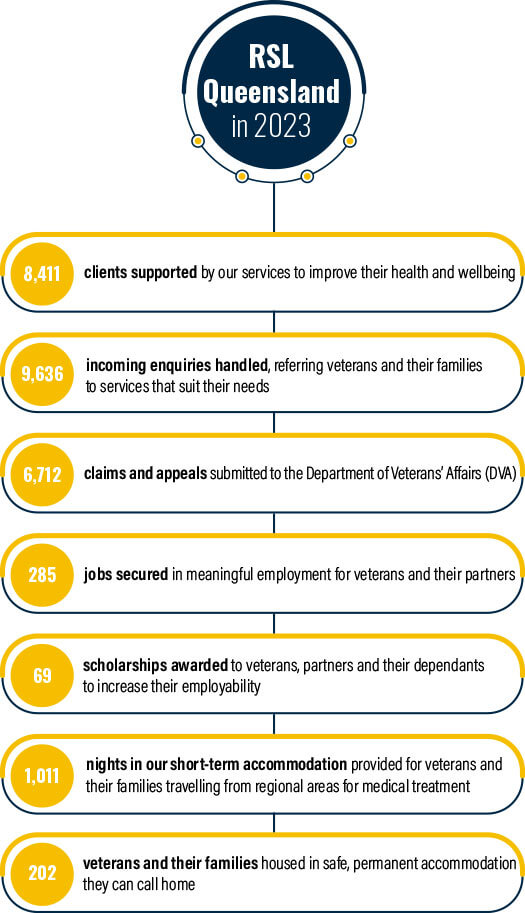 RSL Queensland in 2023

8,411 clients supported by our services to improve their health and wellbeing

9,636 incoming enquiries handled, referring veterans and their families to services that suit their needs

6,712 claims and appeals submitted to the Department of Veterans' Affairs (DVA)

285 jobs secured in meaningful employment for veterans and their partners

69 scholarships awarded to veterans, partners and their dependants to increase their employability

1,011 nights in our short-term accommodation provided for veterans and their families travelling from regional areas for medical treatment

202 veterans and their families housed in safe, permanent accommodation they can call home